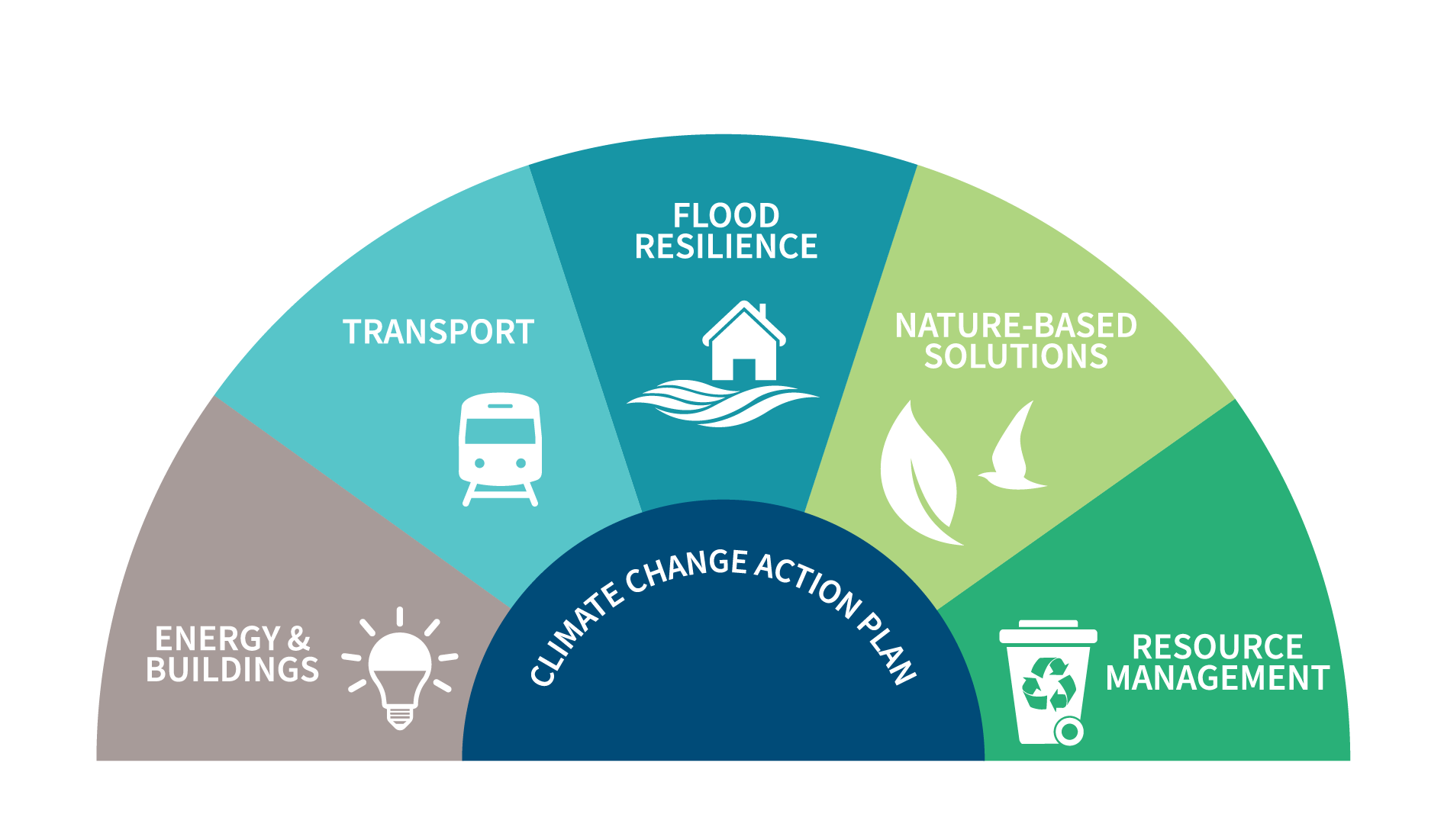 ENERGY & BUILDINGS

TRANSPORT

FLOOD RESILIENCE

NATURE-BASED SOLUTIONS

RESOURCE MANAGEMENT

CLIMATE CHANGE ACTION PLAN