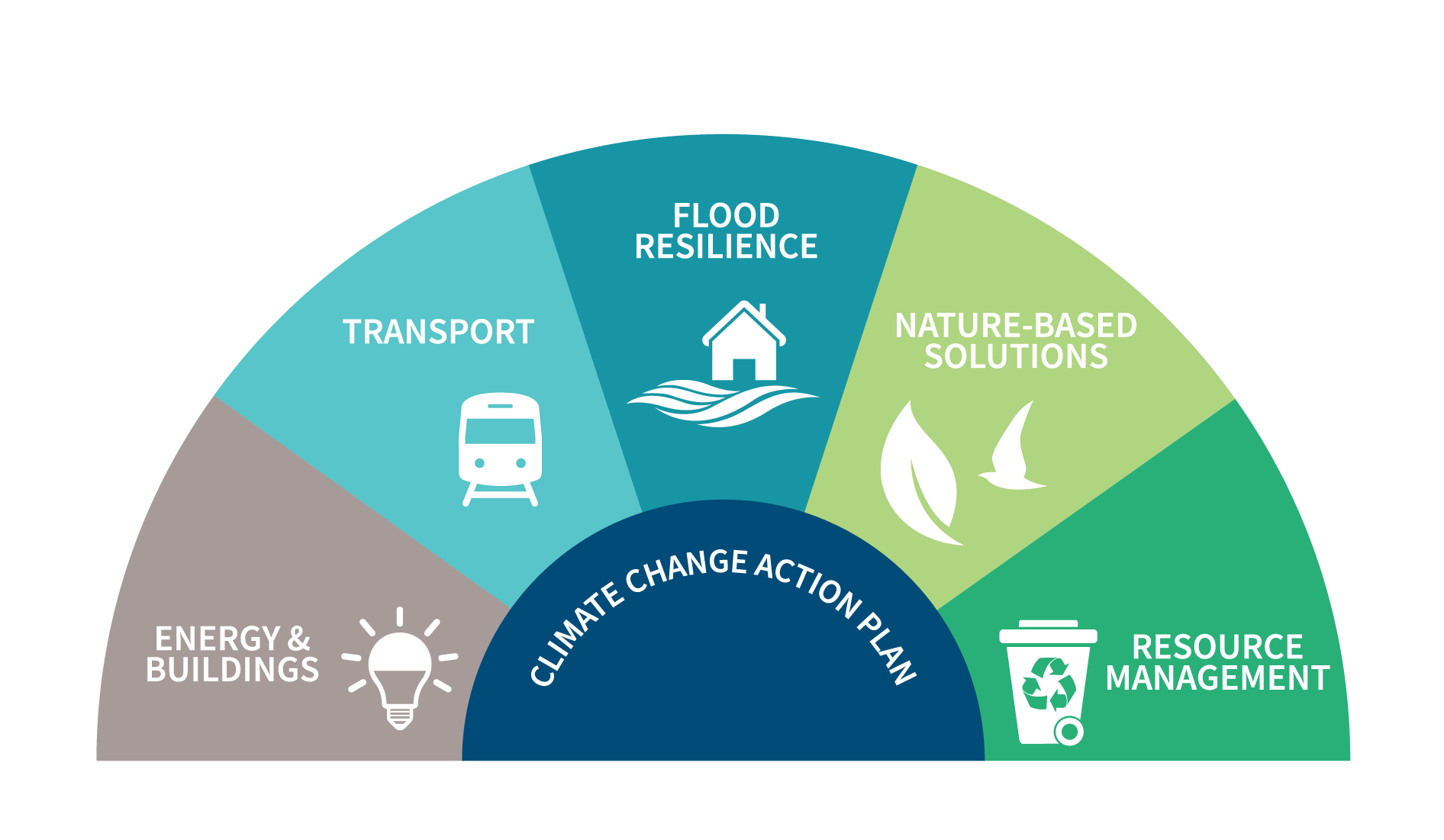 ENERGY & BUILDINGS

TRANSPORT

FLOOD RESILIENCE

NATURE-BASED SOLUTIONS

RESOURCE MANAGEMENT

CLIMATE CHANGE ACTION PLAN